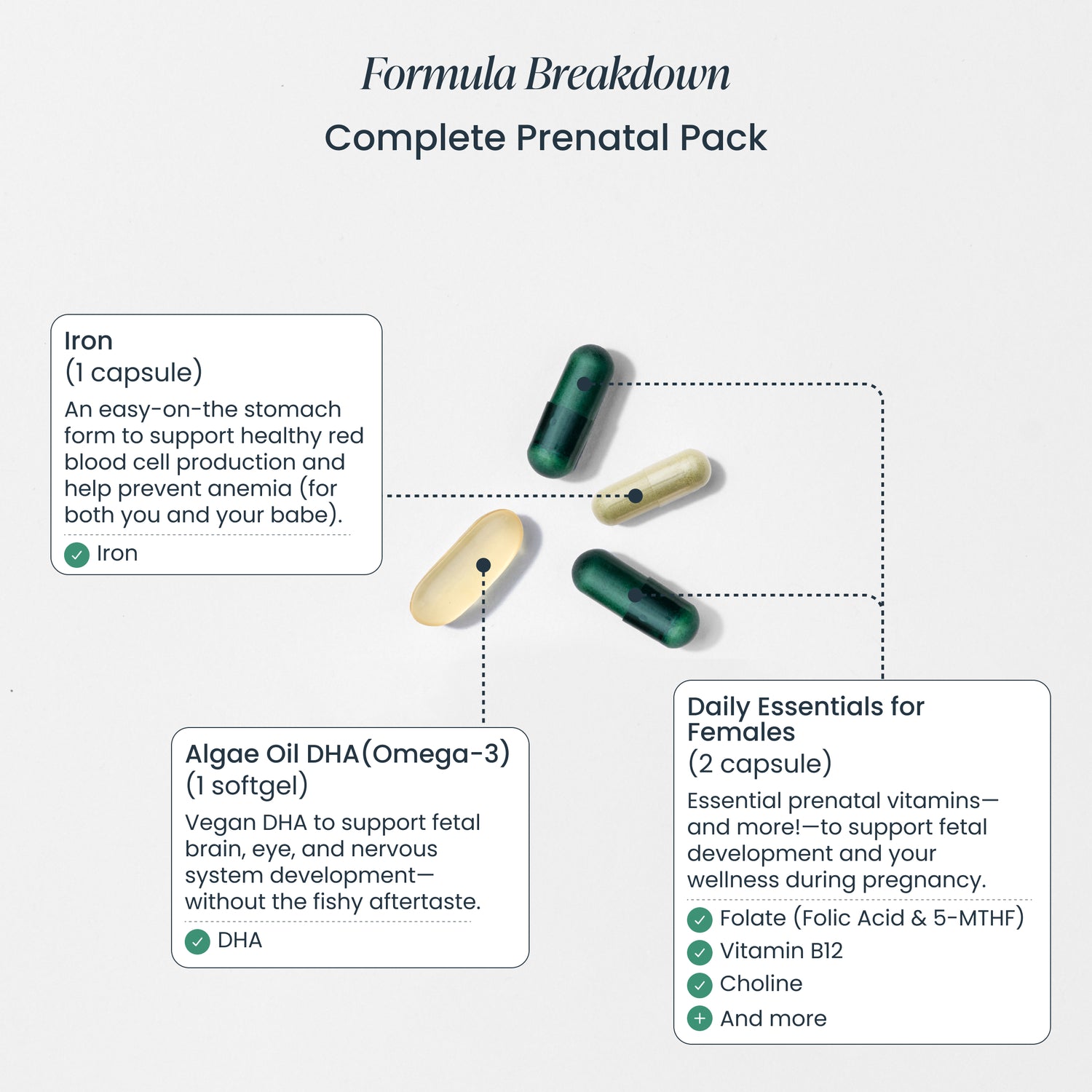 Formula Breakdown

Complete Prenatal Pack

Iron
(1 capsule)

An easy-on-the stomach form to support healthy red blood cell production and help prevent anemia (for both you and your babe).

Iron

Algae Oil DHA(Omega-3)
(1 softgel)

Vegan DHA to support fetal brain, eye, and nervous system development—without the fishy aftertaste.

DHA

Daily Essentials for Females
(2 capsule)

Essential prenatal vitamins—and more!—to support fetal development and your wellness during pregnancy.

Folate (Folic Acid & 5-MTHF)
Vitamin B12
Choline
And more