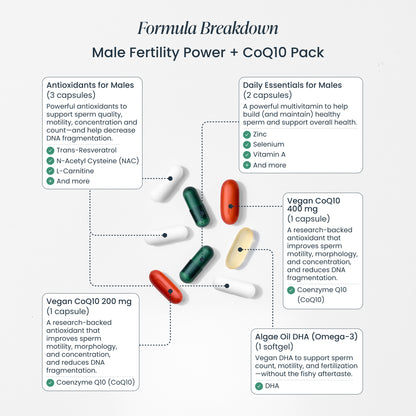 Formula Breakdown

Male Fertility Power + CoQ10 Pack

Antioxidants for Males
(3 capsules)
Powerful antioxidants to support sperm quality, motility, concentration and count—and help decrease DNA fragmentation.

Trans-Resveratrol
N-Acetyl Cysteine (NAC)
L-Carnitine
And more

Daily Essentials for Males
(2 capsules)
A powerful multivitamin to help build (and maintain) healthy sperm and support overall health.

Zinc
Selenium
Vitamin A
And more

Vegan CoQ10 400 mg
(1 capsule)
A research-backed antioxidant that improves sperm motility, morphology, and concentration, and reduces DNA fragmentation.

Coenzyme Q10 (CoQ10)

Vegan CoQ10 200 mg
(1 capsule)
A research-backed antioxidant that improves sperm motility, morphology, and concentration, and reduces DNA fragmentation.

Coenzyme Q10 (CoQ10)

Algae Oil DHA (Omega-3)
(1 softgel)
Vegan DHA to support sperm count, motility, and fertilization—without the fishy aftertaste.

DHA