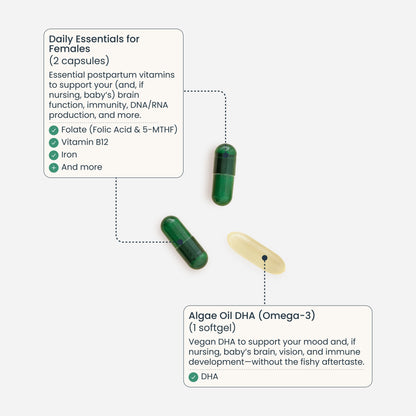 Daily Essentials for Females
(2 capsules)

Essential postpartum vitamins to support your (and, if nursing, baby's) brain function, immunity, DNA/RNA production, and more.

Folate (Folic Acid & 5-MTHF)
Vitamin B12
Iron
And more

Algae Oil DHA (Omega-3)
(1 softgel)

Vegan DHA to support your mood and, if nursing, baby's brain, vision, and immune development—without the fishy aftertaste.

DHA