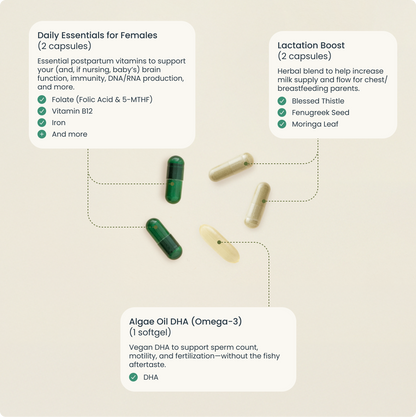 Daily Essentials for Females
(2 capsules)

Essential postpartum vitamins to support your (and, if nursing, baby's) brain function, immunity, DNA/RNA production, and more.

Folate (Folic Acid & 5-MTHF)
Vitamin B12
Iron
And more

Lactation Boost
(2 capsules)

Herbal blend to help increase milk supply and flow for chest/breastfeeding parents.

Blessed Thistle
Fenugreek Seed
Moringa Leaf

Algae Oil DHA (Omega-3)
(1 softgel)

Vegan DHA to support sperm count, motility, and fertilization—without the fishy aftertaste.

DHA