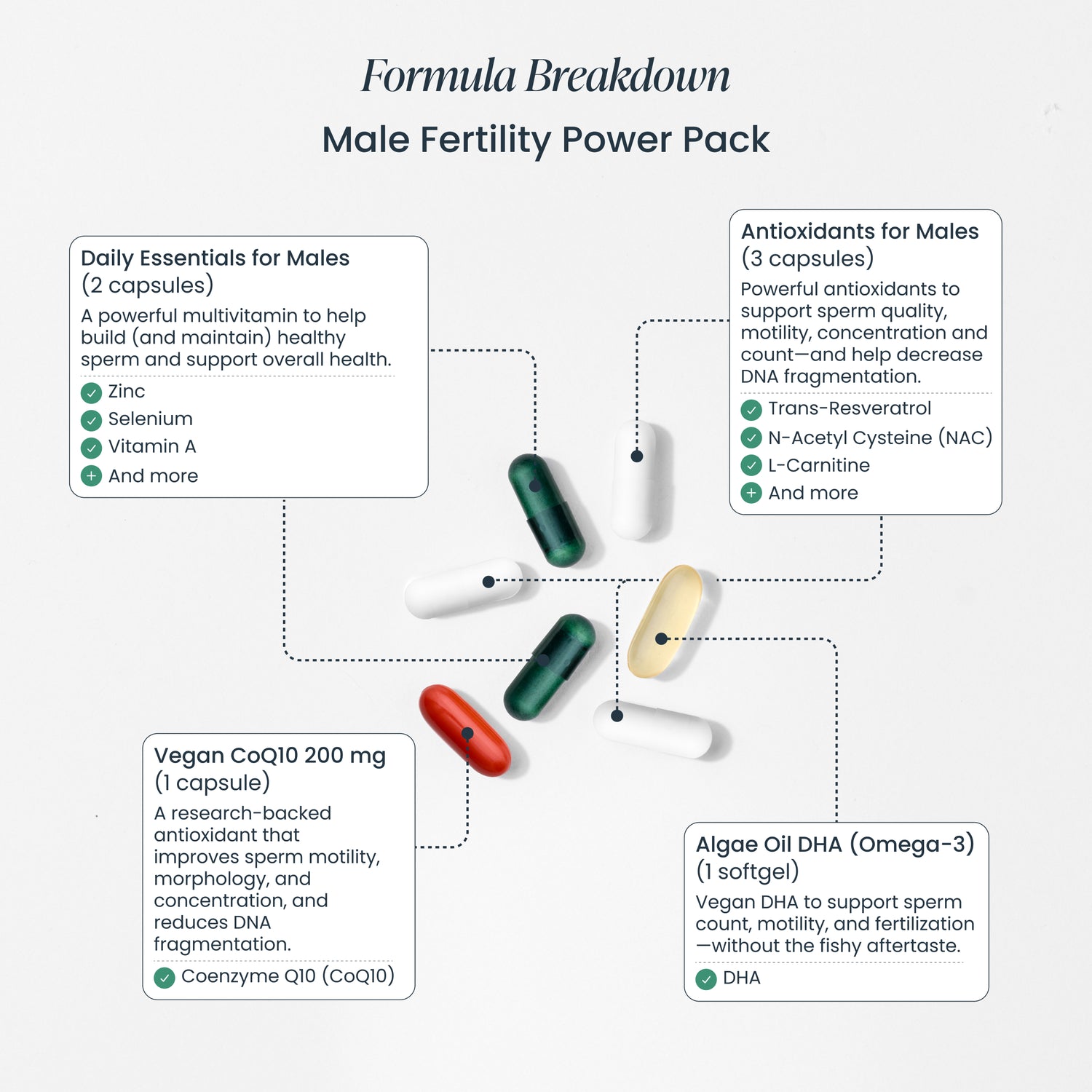 Formula Breakdown

Male Fertility Power Pack

Daily Essentials for Males
(2 capsules)
A powerful multivitamin to help build (and maintain) healthy sperm and support overall health.
Zinc
Selenium
Vitamin A
And more

Antioxidants for Males
(3 capsules)
Powerful antioxidants to support sperm quality, motility, concentration and count—and help decrease DNA fragmentation.
Trans-Resveratrol
N-Acetyl Cysteine (NAC)
L-Carnitine
And more

Vegan CoQ10 200 mg
(1 capsule)
A research-backed antioxidant that improves sperm motility, morphology, and concentration, and reduces DNA fragmentation.
Coenzyme Q10 (CoQ10)

Algae Oil DHA (Omega-3)
(1 softgel)
Vegan DHA to support sperm count, motility, and fertilization—without the fishy aftertaste.
DHA