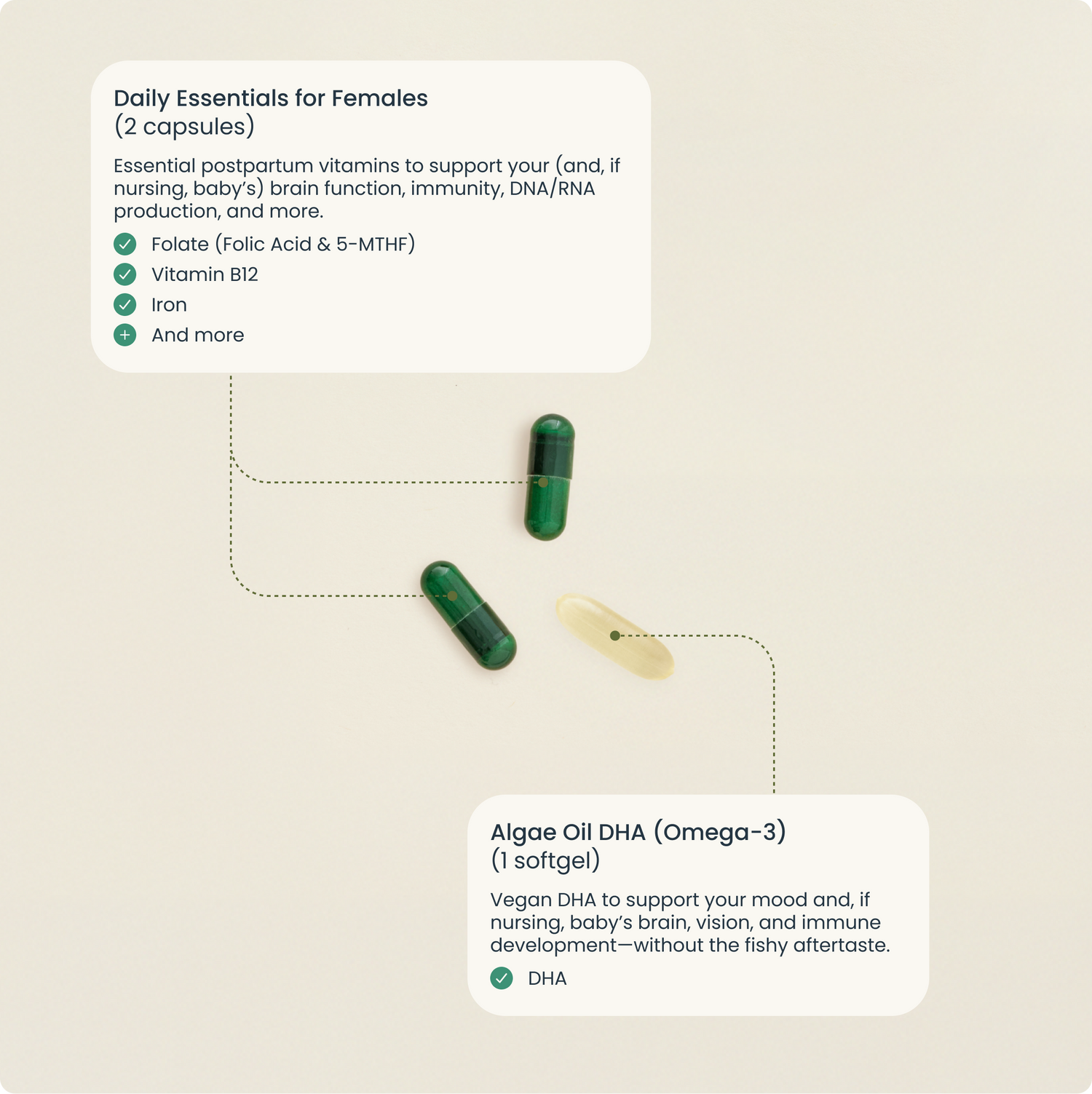 Daily Essentials for Females
(2 capsules)

Essential postpartum vitamins to support your (and, if nursing, baby's) brain function, immunity, DNA/RNA production, and more.

Folate (Folic Acid & 5-MTHF)
Vitamin B12
Iron
And more

Algae Oil DHA (Omega-3)
(1 softgel)

Vegan DHA to support your mood and, if nursing, baby's brain, vision, and immune development—without the fishy aftertaste.

DHA