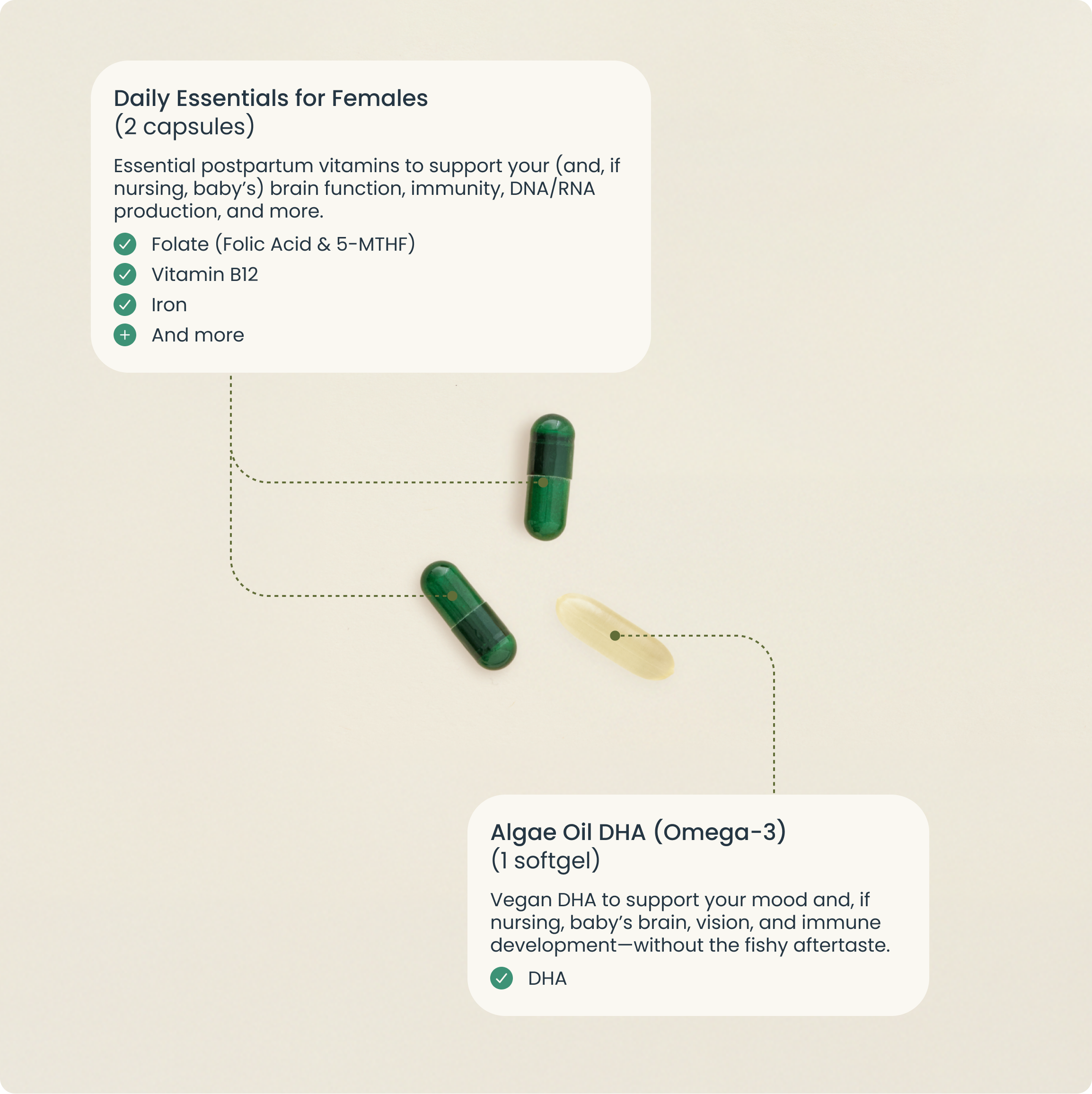 Daily Essentials for Females
(2 capsules)

Essential postpartum vitamins to support your (and, if nursing, baby's) brain function, immunity, DNA/RNA production, and more.

Folate (Folic Acid & 5-MTHF)
Vitamin B12
Iron
And more

Algae Oil DHA (Omega-3)
(1 softgel)

Vegan DHA to support your mood and, if nursing, baby's brain, vision, and immune development—without the fishy aftertaste.

DHA